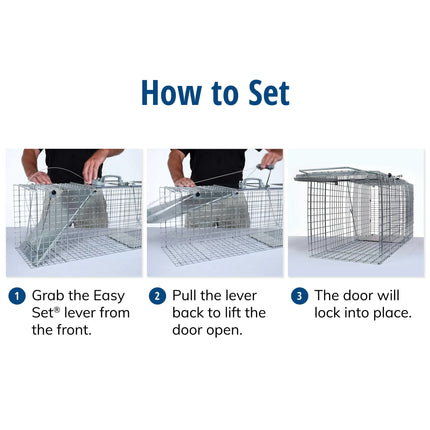 How to Set

1 Grab the Easy Set® lever from the front.

2 Pull the lever back to lift the door open.

3 The door will lock into place.