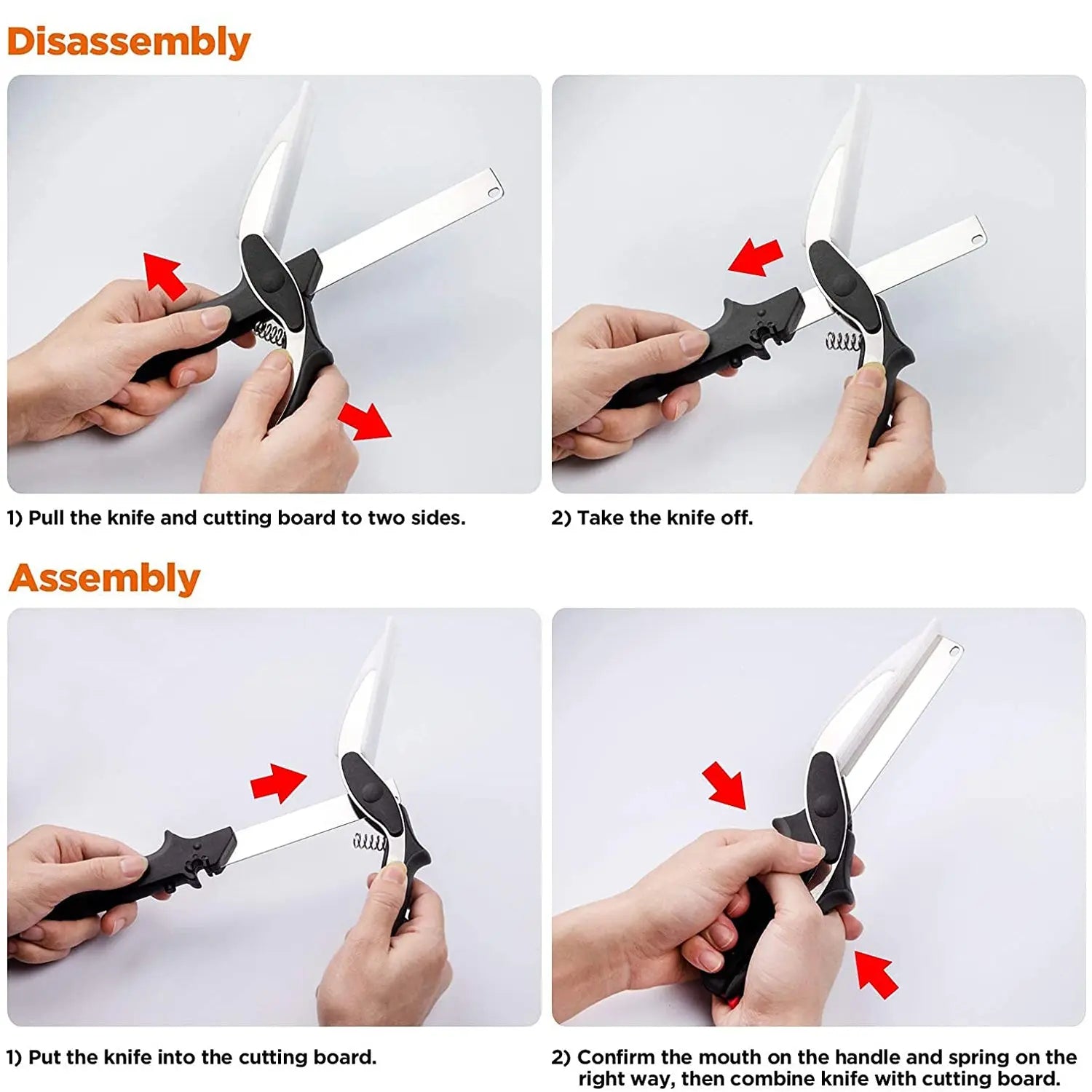 Disassembly

1) Pull the knife and cutting board to two sides.

2) Take the knife off.

Assembly

1) Put the knife into the cutting board.

2) Confirm the mouth on the handle and spring on the right way, then combine knife with cutting board.