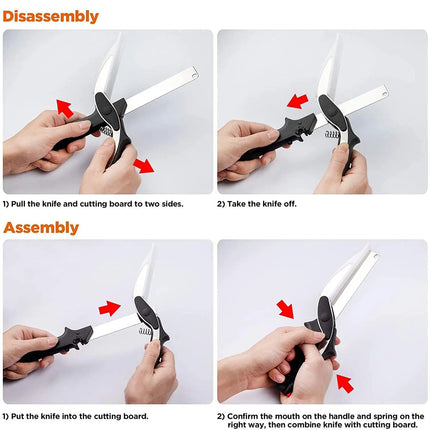 Disassembly

1) Pull the knife and cutting board to two sides.

2) Take the knife off.

Assembly

1) Put the knife into the cutting board.

2) Confirm the mouth on the handle and spring on the right way, then combine knife with cutting board.