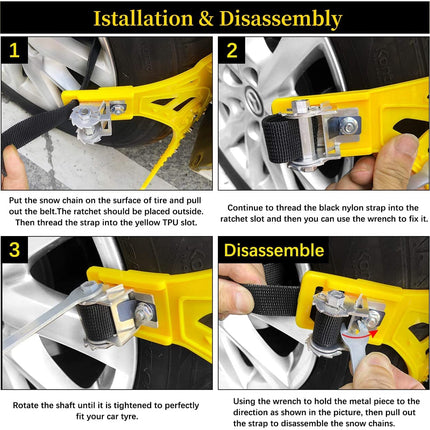 Istallation & Disassembly

1

Put the snow chain on the surface of tire and pull out the belt.The ratchet should be placed outside. Then thread the strap into the yellow TPU slot.

2

Continue to thread the black nylon strap into the ratchet slot and then you can use the wrench to fix it.

3

Rotate the shaft until it is tightened to perfectly fit your car tyre.

Disassemble

Using the wrench to hold the metal piece to the direction as shown in the picture, then pull out the strap to disassemble the snow chains.