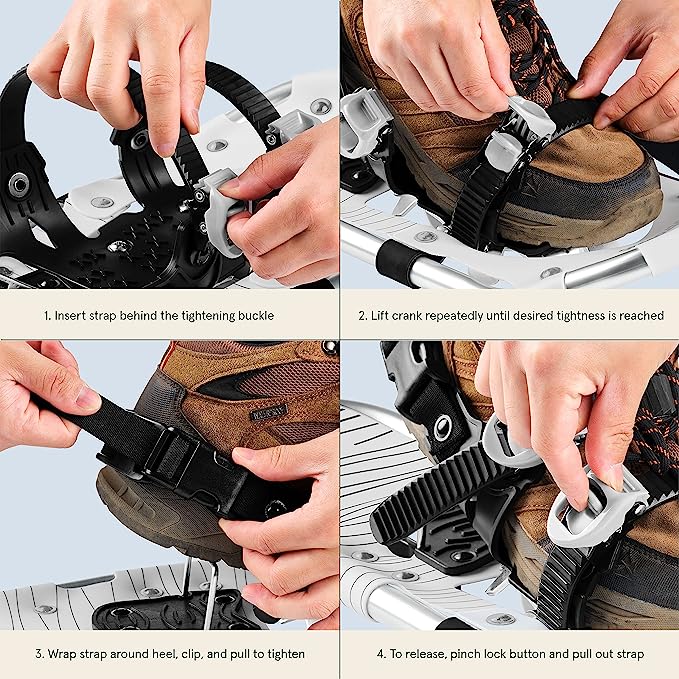 1. Insert strap behind the tightening buckle

2. Lift crank repeatedly until desired tightness is reached

3. Wrap strap around heel, clip, and pull to tighten

4. To release, pinch lock button and pull out strap