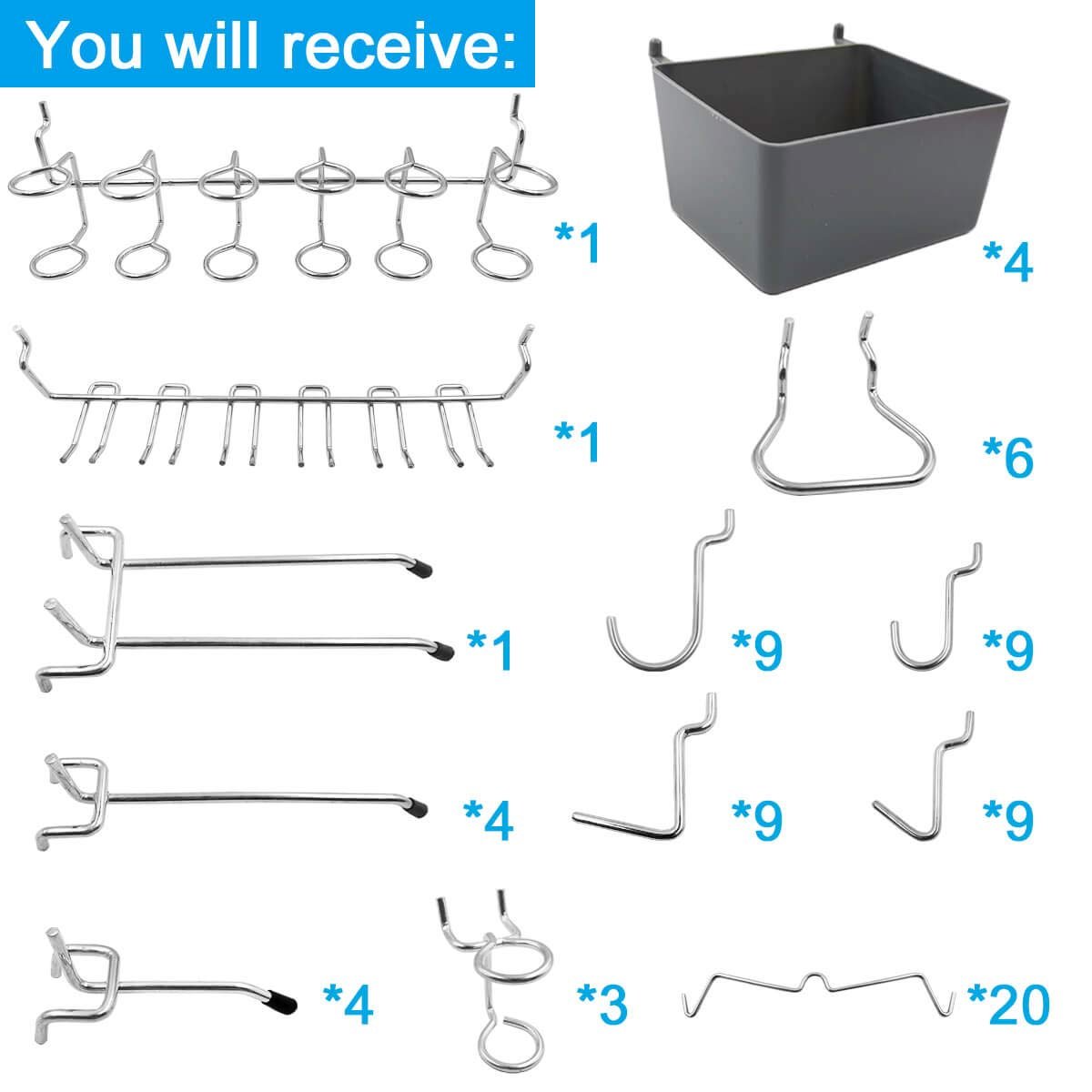 You will receive:

*1

*4

*1

*6

*1

*9

*9

*4

*9

*9

*4

*3

*20